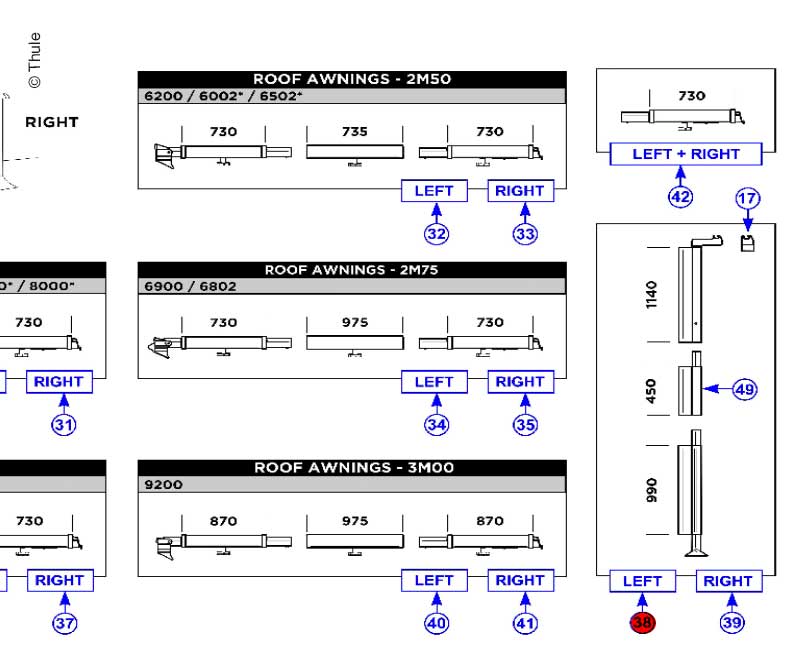 © Thule

RIGHT

ROOF AWNINGS - 2M50
6200 / 6002* / 6502*
730 735 730
LEFT RIGHT
32 33

730
LEFT + RIGHT
42

17

0* / 8000*
730
RIGHT
31

ROOF AWNINGS - 2M75
6900 / 6802
730 975 730
LEFT RIGHT
34 35

1140
450
49
990

730
RIGHT
37

ROOF AWNINGS - 3M00
9200
870 975 870
LEFT RIGHT
40 41

LEFT RIGHT
38 39