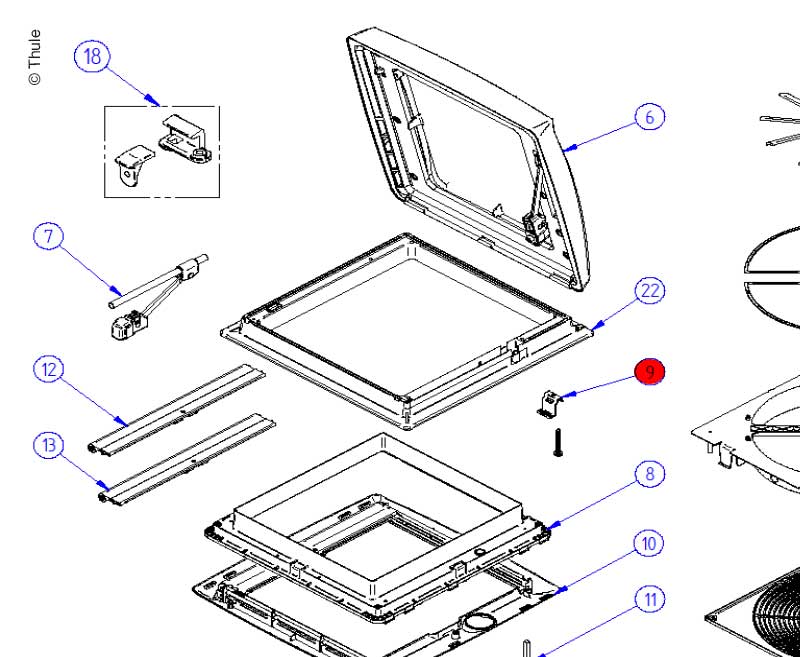 © Thule

18

6

7

22

12

9

13

8

10

11