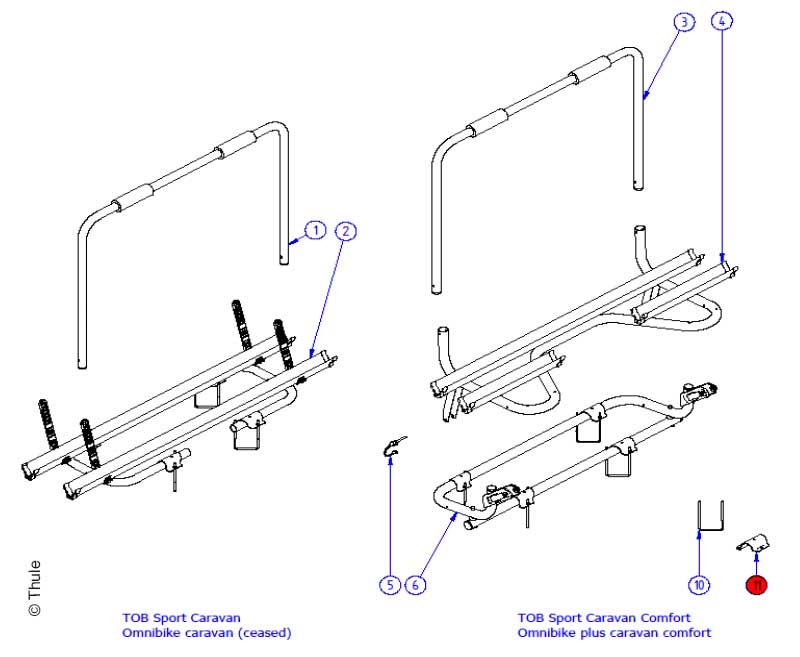 3
4
1
2
5
6
10
11
© Thule

TOB Sport Caravan
Omnibike caravan (ceased)

TOB Sport Caravan Comfort
Omnibike plus caravan comfort