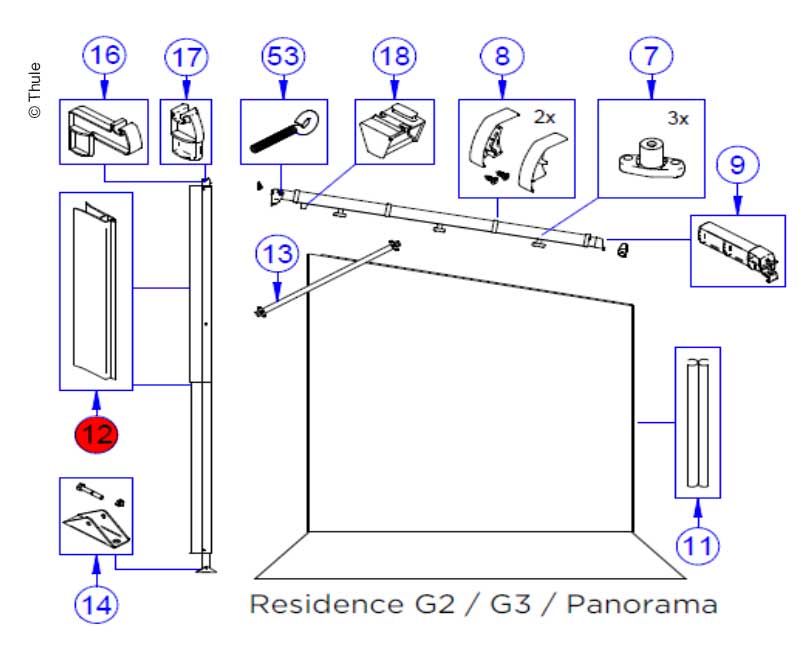 © Thule

16

17

53

18

8

2x

7

3x

9

13

12

11

14

Residence G2 / G3 / Panorama